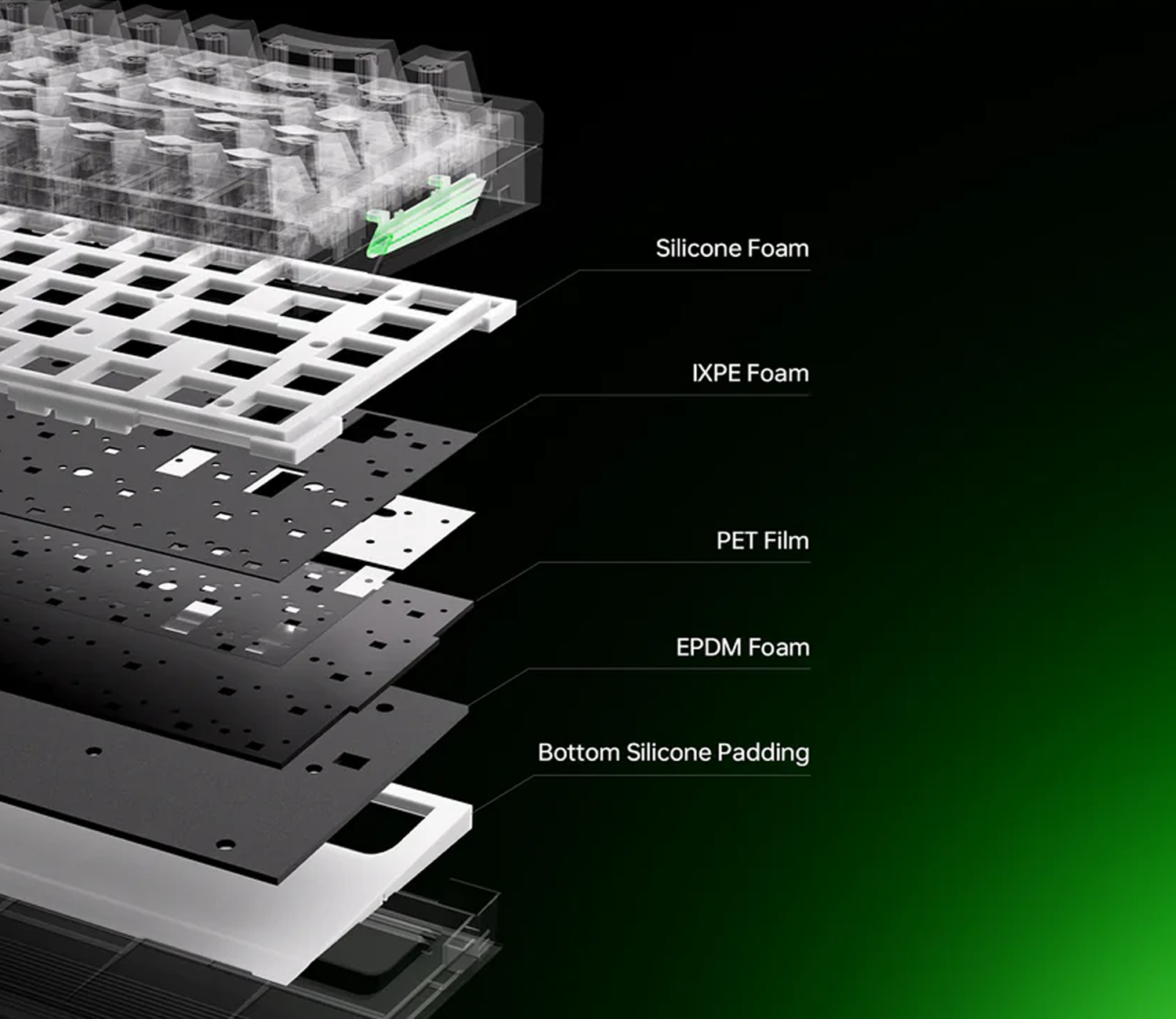 Silicone Foam

IXPE Foam

PET Film

EPDM Foam

Bottom Silicone Padding